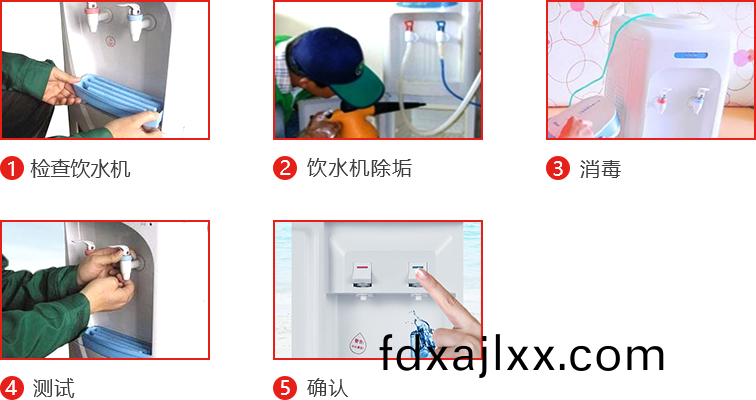 1 检查饮水机

2 饮水机除垢

3 消毒

4 测试

5 确认

fdxajlxx.com